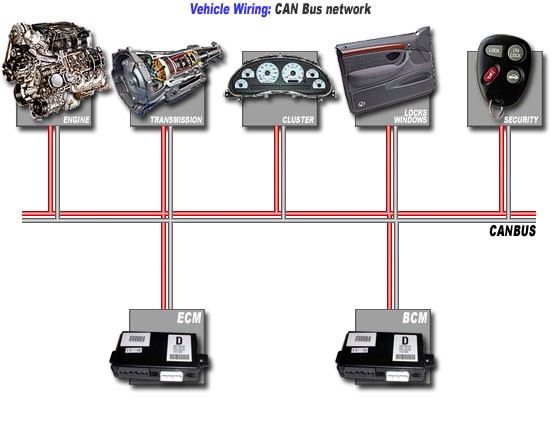 Vehicle Wiring: CAN Bus network

ENGINE

TRANSMISSION

CLUSTER

LOCKS WINDOWS

LOCK

UN LOCK

SECURITY

CANBUS

ECM

D

BCM

D